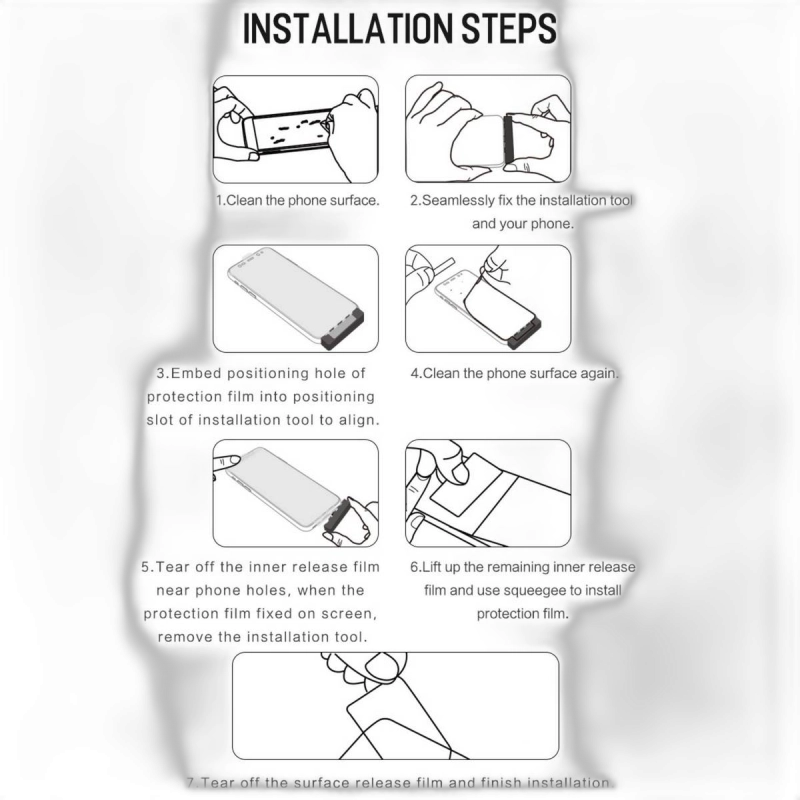 INSTALLATION STEPS

1.Clean the phone surface.

2.Seamlessly fix the installation tool and your phone.

3.Embed positioning hole of protection film into positioning slot of installation tool to align.

4.Clean the phone surface again.

5.Tear off the inner release film near phone holes, when the protection film fixed on screen, remove the installation tool.

6.Lift up the remaining inner release film and use squeegee to install protection film.

7.Tear off the surface release film and finish installation